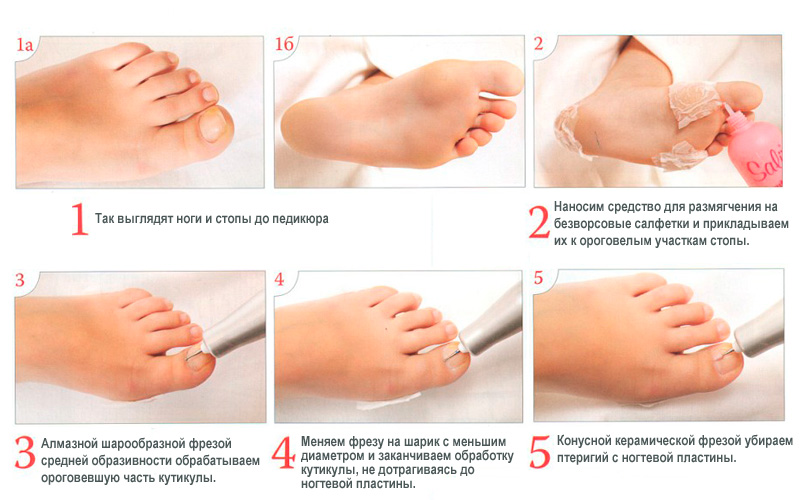 1а

1б

2

Sali

1 Так выглядят ноги и стопы до педикюра

2 Наносим средство для размягчения на безворсовые салфетки и прикладываем их к ороговелым участкам стопы.

3

4

5

3 Алмазной шарообразной фрезой средней образивности обрабатываем ороговевшую часть кутикулы.

4 Меняем фрезу на шарик с меньшим диаметром и заканчиваем обработку кутикулы, не дотрагиваясь до ногтевой пластины.

5 Конусной керамической фрезой убираем птеригий с ногтевой пластины.