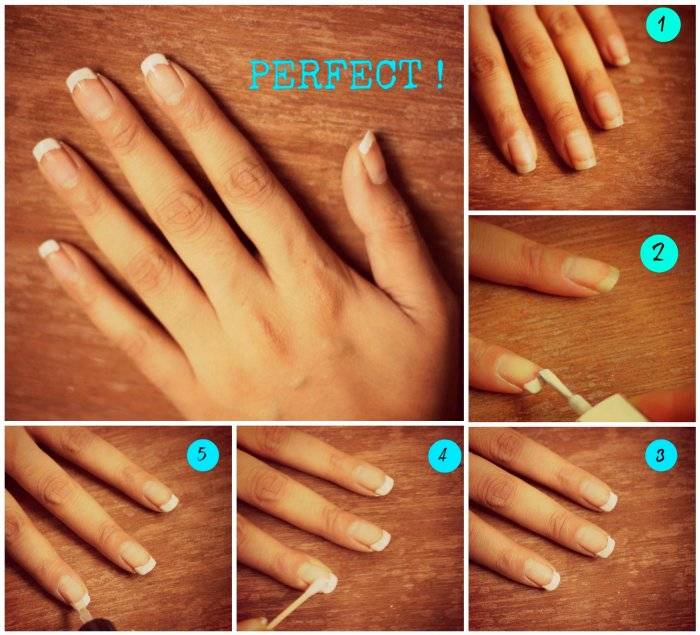 PERFECT !

1

2

5

4

3